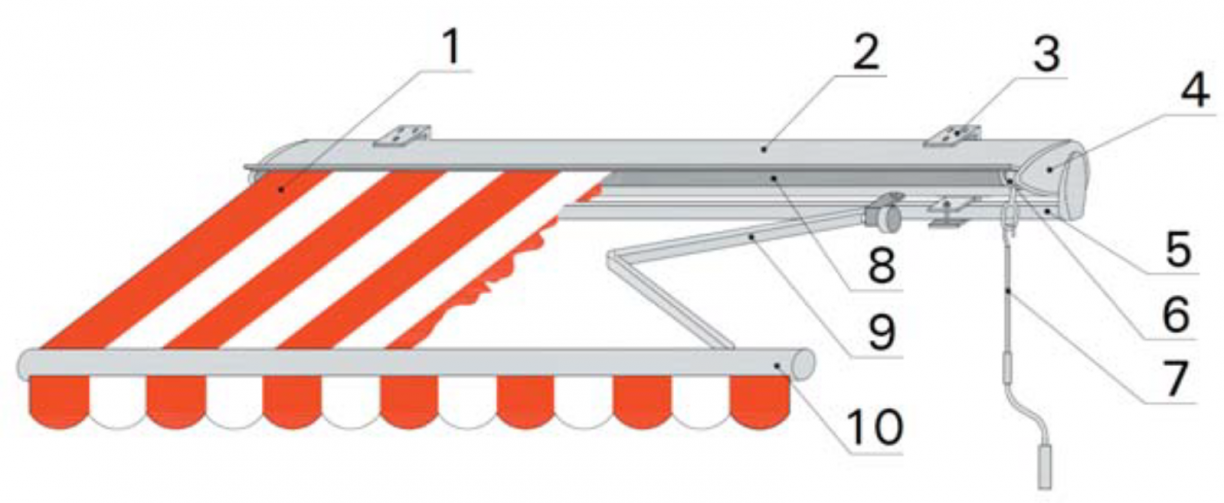 1
2
3
4
5
6
7
8
9
10