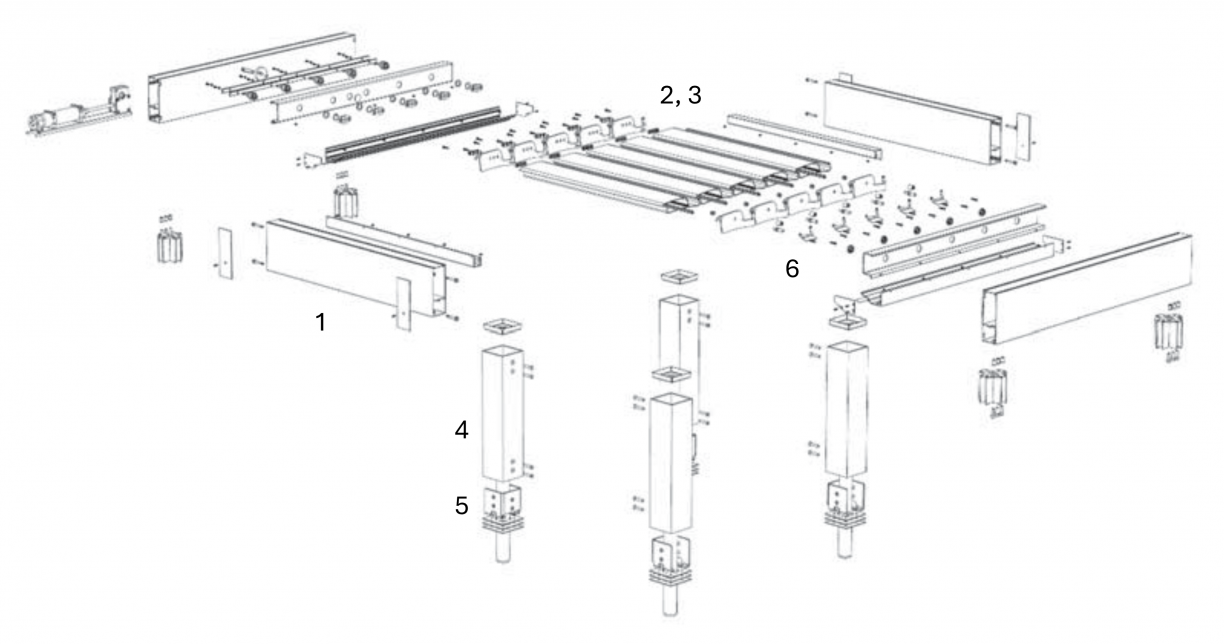 2, 3
6
1
4
5