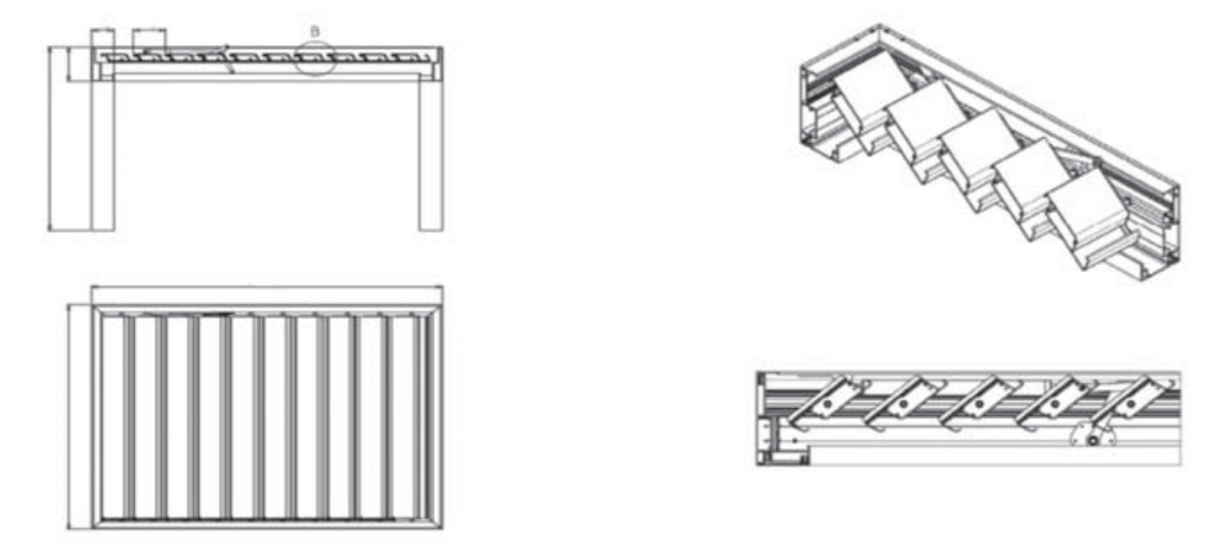 B