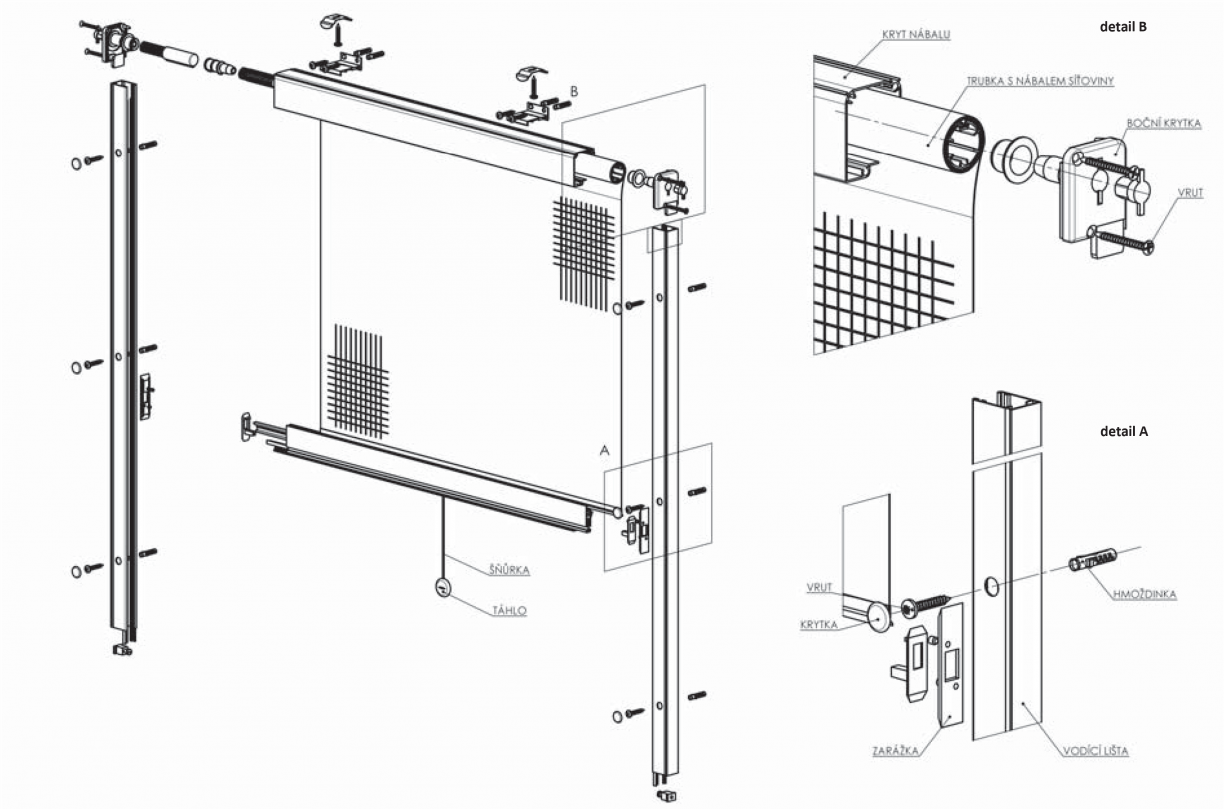 B

A

ŠŇŮRKA

TÁHLO

detail B

KRYT NÁBALU

TRUBKA S NÁBALEM SÍŤOVINY

BOČNÍ KRYTKA

VRUT

detail A

VRUT

KRYTKA

HMOŽDINKA

ZARÁŽKA

VODÍCÍ LIŠTA