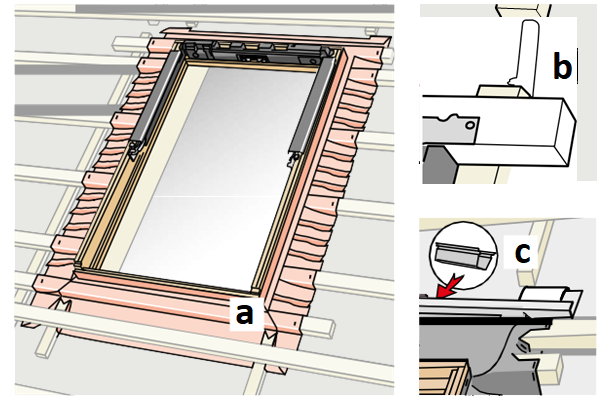 a

b

c