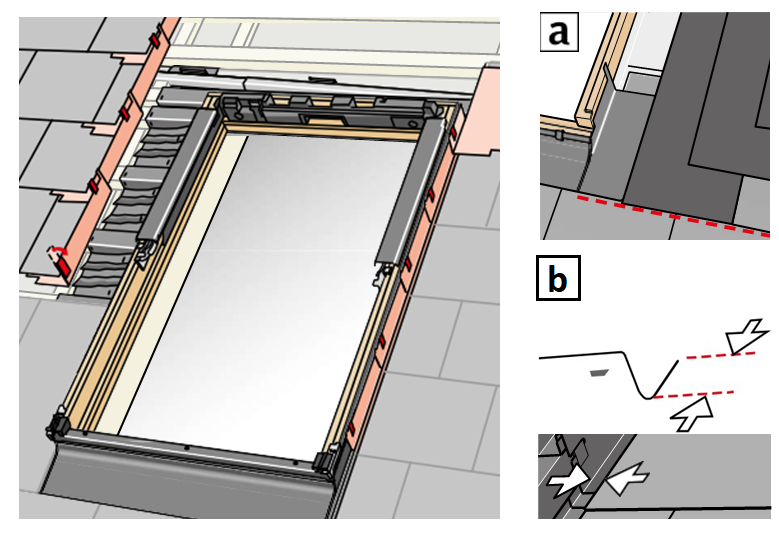 a

b